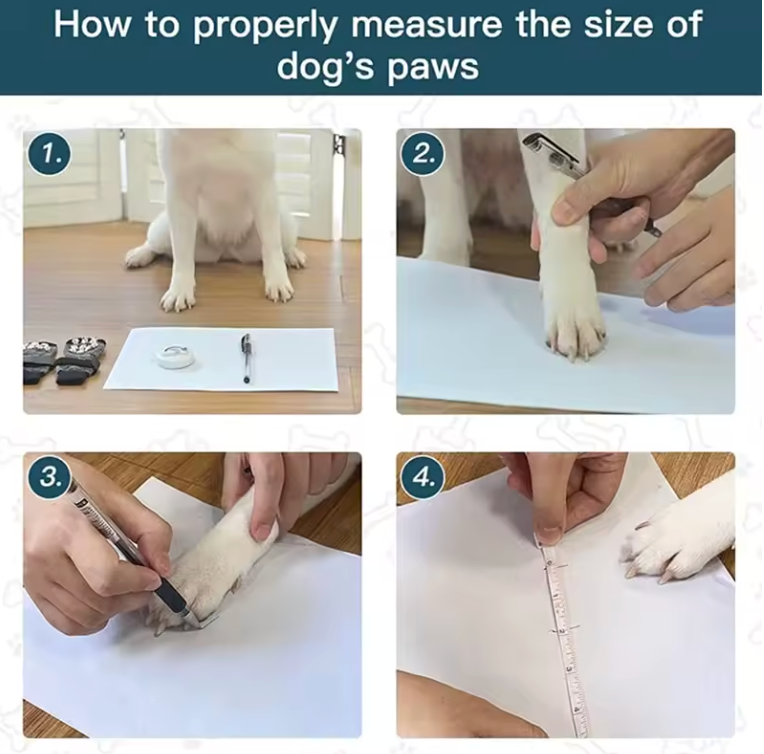 How to properly measure the size of dog's paws

1.

2.

3.

4.