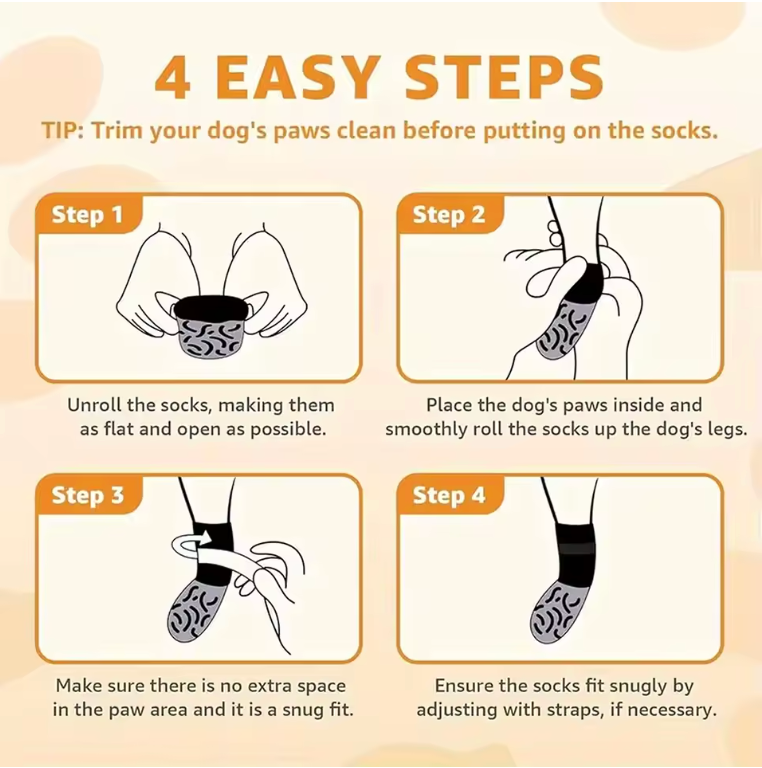 4 EASY STEPS

TIP: Trim your dog's paws clean before putting on the socks.

Step 1

Unroll the socks, making them as flat and open as possible.

Step 2

Place the dog's paws inside and smoothly roll the socks up the dog's legs.

Step 3

Make sure there is no extra space in the paw area and it is a snug fit.

Step 4

Ensure the socks fit snugly by adjusting with straps, if necessary.